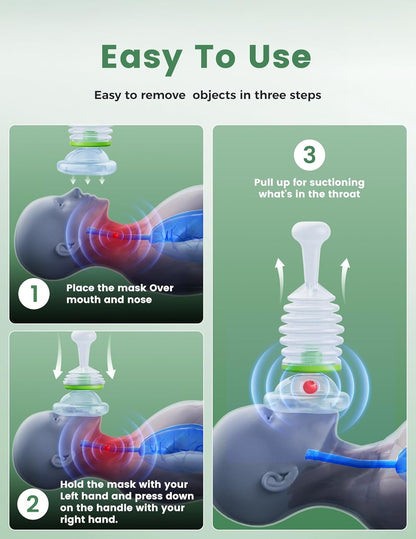 Easy To Use

Easy to remove objects in three steps

1 Place the mask Over mouth and nose

2 Hold the mask with your Left hand and press down on the handle with your right hand.

3 Pull up for suctioning what's in the throat