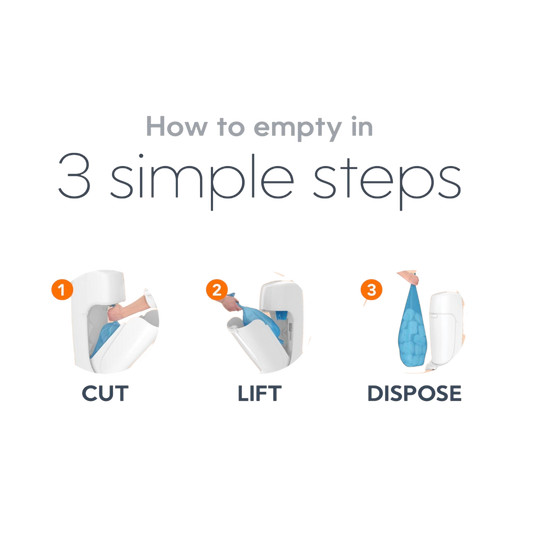 How to empty in
3 simple steps

1
CUT

2
LIFT

3
DISPOSE